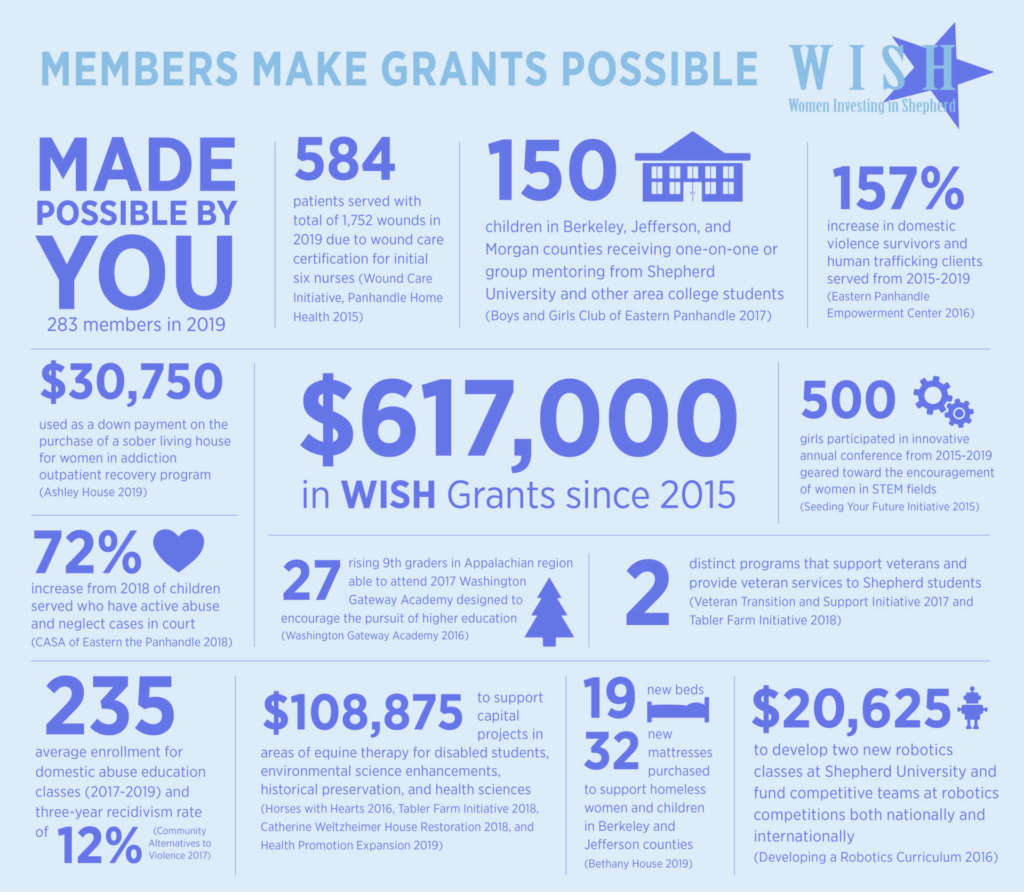 MEMBERS MAKE GRANTS POSSIBLE

WISH
Women Investing in Shepherd

MADE POSSIBLE BY YOU
283 members in 2019

584
patients served with total of 1,752 wounds in 2019 due to wound care certification for initial six nurses (Wound Care Initiative, Panhandle Home Health 2015)

150
children in Berkeley, Jefferson, and Morgan counties receiving one-on-one or group mentoring from Shepherd University and other area college students
(Boys and Girls Club of Eastern Panhandle 2017)

157%
increase in domestic violence survivors and human trafficking clients served from 2015-2019
(Eastern Panhandle Empowerment Center 2016)

$30,750
used as a down payment on the purchase of a sober living house for women in addiction outpatient recovery program
(Ashley House 2019)

$617,000
in WISH Grants since 2015

500
girls participated in innovative annual conference from 2015-2019 geared toward the encouragement of women in STEM fields
(Seeding Your Future Initiative 2015)

72%
increase from 2018 of children served who have active abuse and neglect cases in court
(CASA of Eastern the Panhandle 2018)

27
rising 9th graders in Appalachian region able to attend 2017 Washington Gateway Academy designed to encourage the pursuit of higher education
(Washington Gateway Academy 2016)

2
distinct programs that support veterans and provide veteran services to Shepherd students
(Veteran Transition and Support Initiative 2017 and Tabler Farm Initiative 2018)

235
average enrollment for domestic abuse education classes (2017-2019) and three-year recidivism rate of 12% (Community Alternatives to Violence 2017)

$108,875
to support capital projects in areas of equine therapy for disabled students, environmental science enhancements, historical preservation, and health sciences
(Horses with Hearts 2016, Tabler Farm Initiative 2018, Catherine Weltzheimer House Restoration 2018, and Health Promotion Expansion 2019)

19 new beds
32 new mattresses purchased
to support homeless women and children in Berkeley and Jefferson counties
(Bethany House 2019)

$20,625
to develop two new robotics classes at Shepherd University and fund competitive teams at robotics competitions both nationally and internationally
(Developing a Robotics Curriculum 2016)